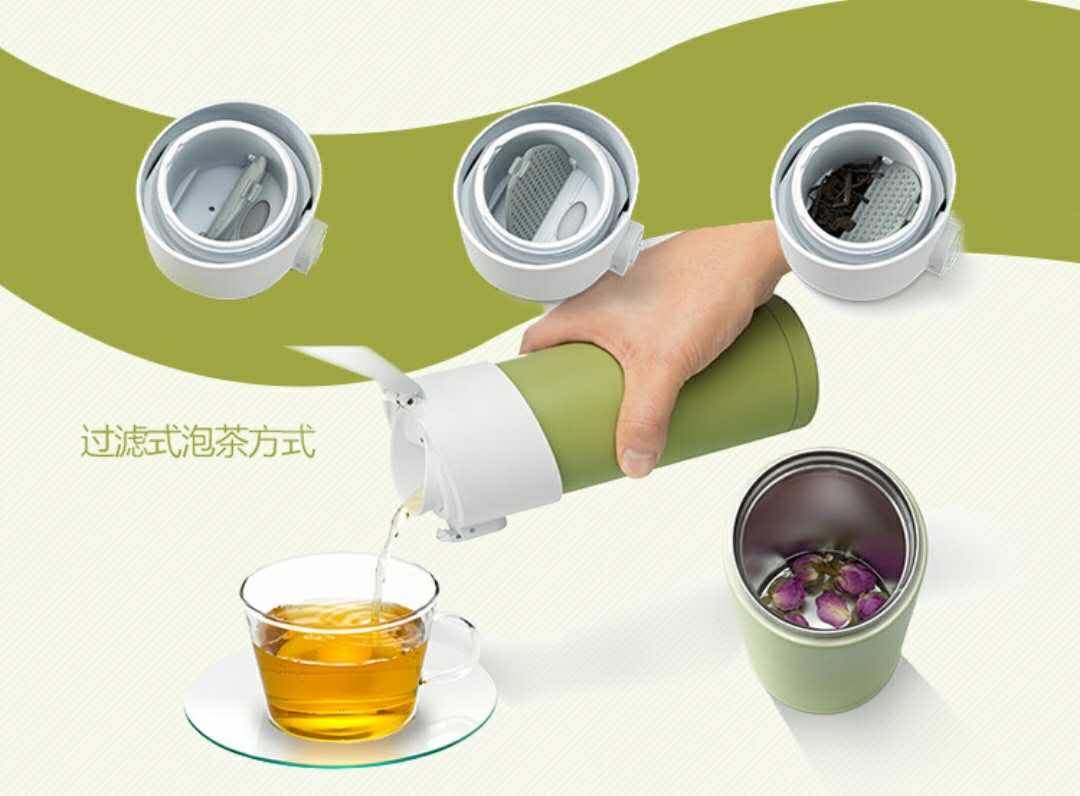 过滤式泡茶方式